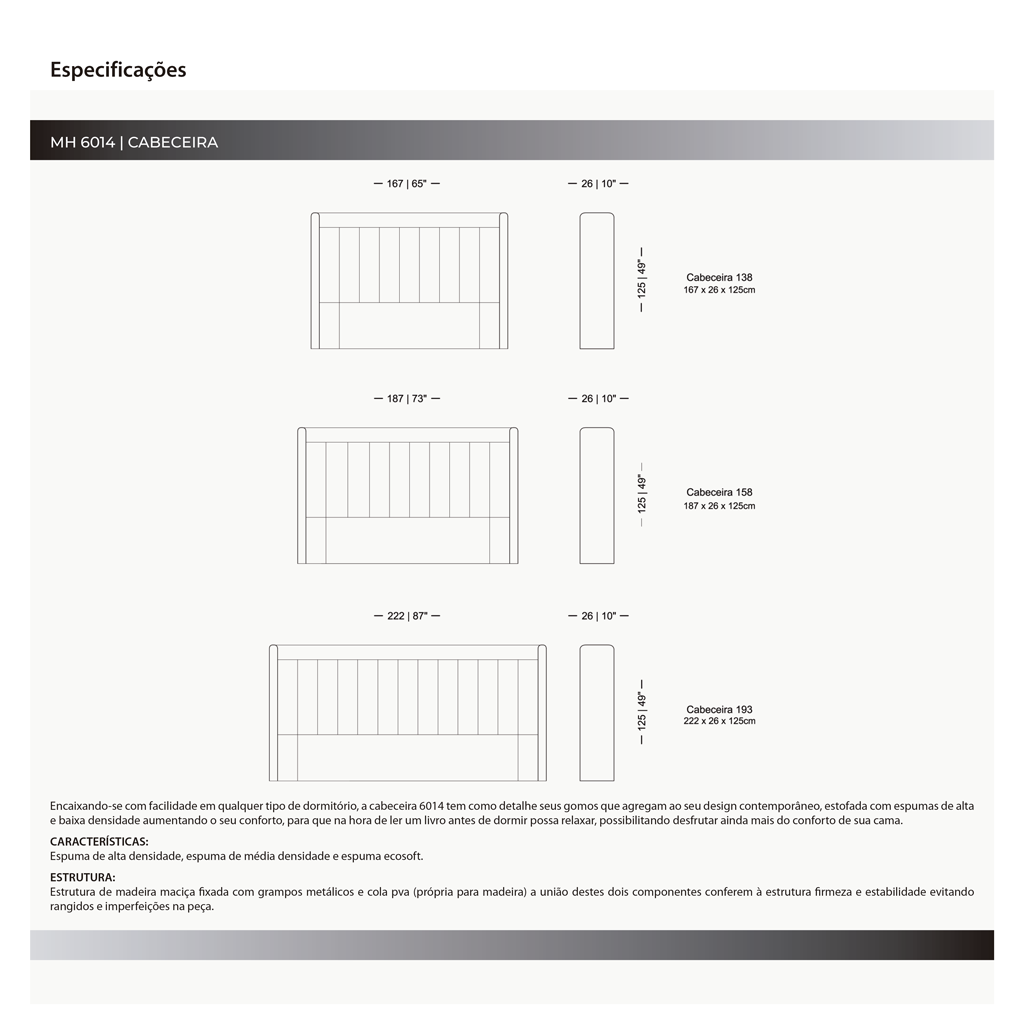 Especificações

MH 6014 | CABECEIRA

— 167 | 65" —

— 26 | 10" —

— 125 | 49" —

Cabeceira 138
167 x 26 x 125cm

— 187 | 73" —

— 26 | 10" —

— 125 | 49" —

Cabeceira 158
187 x 26 x 125cm

— 222 | 87" —

— 26 | 10" —

— 125 | 49" —

Cabeceira 193
222 x 26 x 125cm

Encaixando-se com facilidade em qualquer tipo de dormitório, a cabeceira 6014 tem como detalhe seus gomos que agregam ao seu design contemporâneo, estofada com espumas de alta e baixa densidade aumentando o seu conforto, para que na hora de ler um livro antes de dormir possa relaxar, possibilitando desfrutar ainda mais do conforto de sua cama.

CARACTERÍSTICAS:
Espuma de alta densidade, espuma de média densidade e espuma ecosoft.

ESTRUTURA:
Estrutura de madeira maciça fixada com grampos metálicos e cola pva (própria para madeira) a união destes dois componentes conferem à estrutura firmeza e estabilidade evitando rangidos e imperfeições na peça.