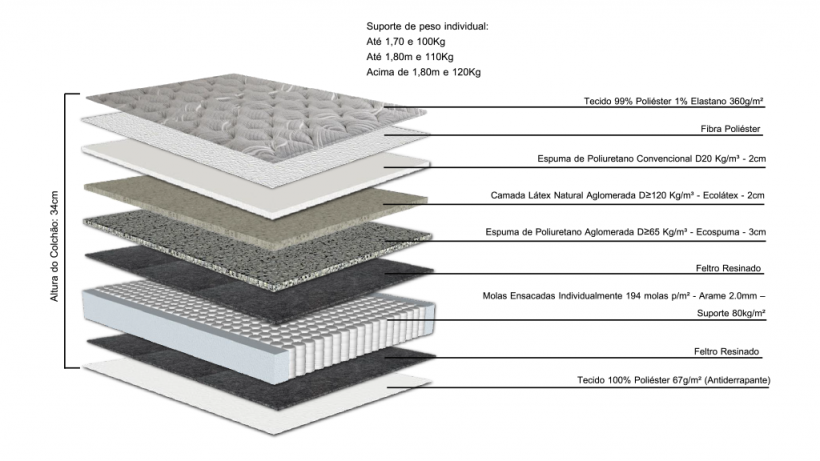 Suporte de peso individual:
Até 1,70 e 100Kg
Até 1,80m e 110Kg
Acima de 1,80m e 120Kg

Altura do Colchão: 34cm

Tecido 99% Poliéster 1% Elastano 360g/m²

Fibra Poliéster

Espuma de Poliuretano Convencional D20 Kg/m³ - 2cm

Camada Látex Natural Aglomerada D≥120 Kg/m³ - Ecolátex - 2cm

Espuma de Poliuretano Aglomerada D≥65 Kg/m³ - Ecospuma - 3cm

Feltro Resinado

Molas Ensacadas Individualmente 194 molas p/m² - Arame 2.0mm –
Suporte 80kg/m²

Feltro Resinado

Tecido 100% Poliéster 67g/m² (Antiderrapante)