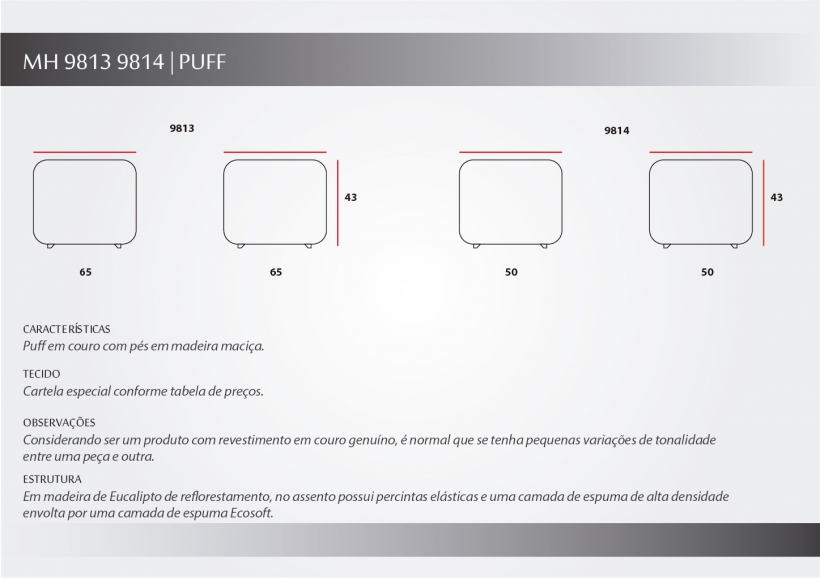 MH 9813 9814 | PUFF

9813

43

65

65

9814

43

50

50

CARACTERÍSTICAS
Puff em couro com pés em madeira maciça.

TECIDO
Cartela especial conforme tabela de preços.

OBSERVAÇÕES
Considerando ser um produto com revestimento em couro genuíno, é normal que se tenha pequenas variações de tonalidade entre uma peça e outra.

ESTRUTURA
Em madeira de Eucalipto de reflorestamento, no assento possui percintas elásticas e uma camada de espuma de alta densidade envolta por uma camada de espuma Ecosoft.